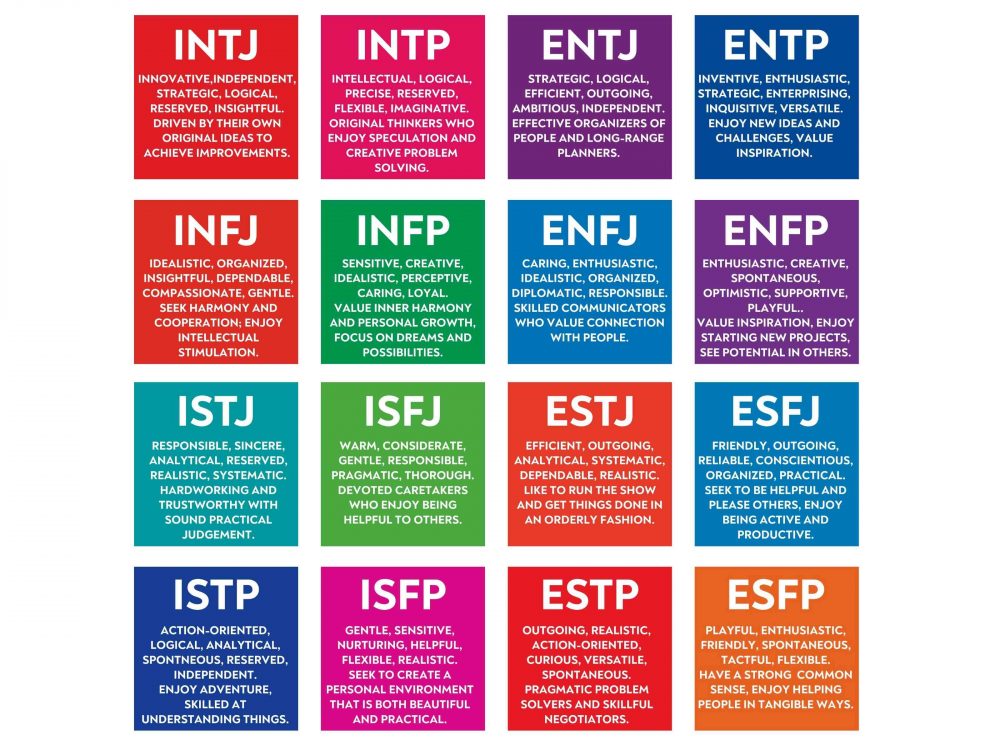 INTJ

INNOVATIVE,INDEPENDENT, STRATEGIC, LOGICAL, RESERVED, INSIGHTFUL. DRIVEN BY THEIR OWN ORIGINAL IDEAS TO ACHIEVE IMPROVEMENTS.

INTP

INTELLECTUAL, LOGICAL, PRECISE, RESERVED, FLEXIBLE, IMAGINATIVE. ORIGINAL THINKERS WHO ENJOY SPECULATION AND CREATIVE PROBLEM SOLVING.

ENTJ

STRATEGIC, LOGICAL, EFFICIENT, OUTGOING, AMBITIOUS, INDEPENDENT. EFFECTIVE ORGANIZERS OF PEOPLE AND LONG-RANGE PLANNERS.

ENTP

INVENTIVE, ENTHUSIASTIC, STRATEGIC, ENTERPRISING, INQUISITIVE, VERSATILE. ENJOY NEW IDEAS AND CHALLENGES, VALUE INSPIRATION.

INFJ

IDEALISTIC, ORGANIZED, INSIGHTFUL, DEPENDABLE, COMPASSIONATE, GENTLE. SEEK HARMONY AND COOPERATION; ENJOY INTELLECTUAL STIMULATION.

INFP

SENSITIVE, CREATIVE, IDEALISTIC, PERCEPTIVE, CARING, LOYAL. VALUE INNER HARMONY AND PERSONAL GROWTH, FOCUS ON DREAMS AND POSSIBILITIES.

ENFJ

CARING, ENTHUSIASTIC, IDEALISTIC, ORGANIZED, DIPLOMATIC, RESPONSIBLE. SKILLED COMMUNICATORS WHO VALUE CONNECTION WITH PEOPLE.

ENFP

ENTHUSIASTIC, CREATIVE, SPONTANEOUS, OPTIMISTIC, SUPPORTIVE, PLAYFUL.. VALUE INSPIRATION, ENJOY STARTING NEW PROJECTS, SEE POTENTIAL IN OTHERS.

ISTJ

RESPONSIBLE, SINCERE, ANALYTICAL, RESERVED, REALISTIC, SYSTEMATIC. HARDWORKING AND TRUSTWORTHY WITH SOUND PRACTICAL JUDGEMENT.

ISFJ

WARM, CONSIDERATE, GENTLE, RESPONSIBLE, PRAGMATIC, THOROUGH. DEVOTED CARETAKERS WHO ENJOY BEING HELPFUL TO OTHERS.

ESTJ

EFFICIENT, OUTGOING, ANALYTICAL, SYSTEMATIC, DEPENDABLE, REALISTIC. LIKE TO RUN THE SHOW AND GET THINGS DONE IN AN ORDERLY FASHION.

ESFJ

FRIENDLY, OUTGOING, RELIABLE, CONSCIENTIOUS, ORGANIZED, PRACTICAL. SEEK TO BE HELPFUL AND PLEASE OTHERS, ENJOY BEING ACTIVE AND PRODUCTIVE.

ISTP

ACTION-ORIENTED, LOGICAL, ANALYTICAL, SPONTNEOUS, RESERVED, INDEPENDENT. ENJOY ADVENTURE, SKILLED AT UNDERSTANDING THINGS.

ISFP

GENTLE, SENSITIVE, NURTURING, HELPFUL, FLEXIBLE, REALISTIC. SEEK TO CREATE A PERSONAL ENVIRONMENT THAT IS BOTH BEAUTIFUL AND PRACTICAL.

ESTP

OUTGOING, REALISTIC, ACTION-ORIENTED, CURIOUS, VERSATILE, SPONTANEOUS. PRAGMATIC PROBLEM SOLVERS AND SKILLFUL NEGOTIATORS.

ESFP

PLAYFUL, ENTHUSIASTIC, FRIENDLY, SPONTANEOUS, TACTFUL, FLEXIBLE. HAVE A STRONG COMMON SENSE, ENJOY HELPING PEOPLE IN TANGIBLE WAYS.